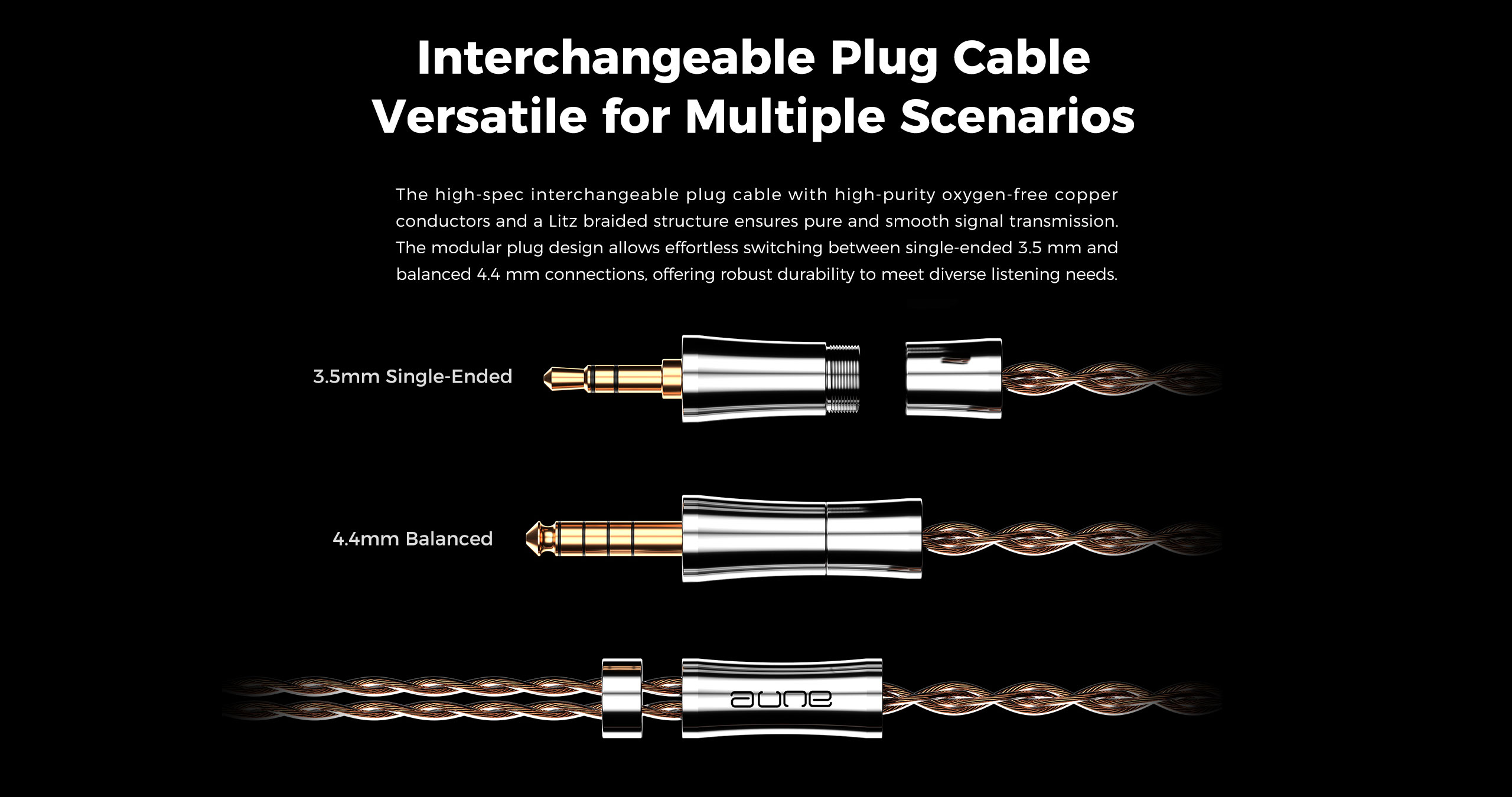 Interchangeable Plug Cable
Versatile for Multiple Scenarios

The high-spec interchangeable plug cable with high-purity oxygen-free copper conductors and a Litz braided structure ensures pure and smooth signal transmission. The modular plug design allows effortless switching between single-ended 3.5 mm and balanced 4.4 mm connections, offering robust durability to meet diverse listening needs.

3.5mm Single-Ended

4.4mm Balanced

aune